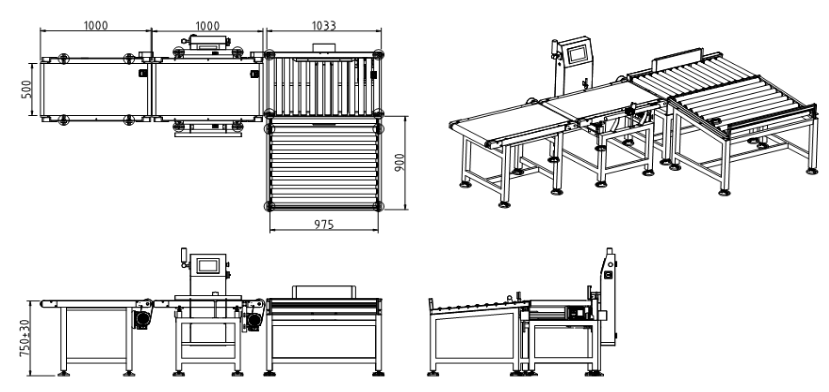 1000
1000
1033
500
900
975
750±30